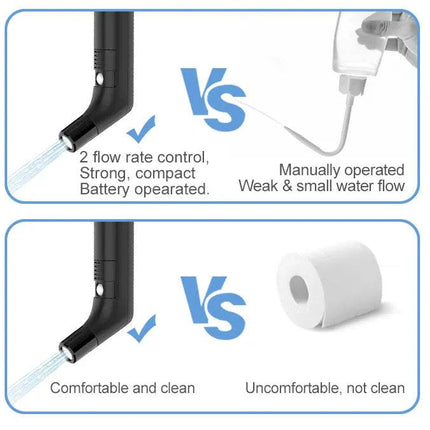 VS

2 flow rate control,
Strong, compact
Battery opearated.

Manually operated
Weak & small water flow

VS

Comfortable and clean

Uncomfortable, not clean